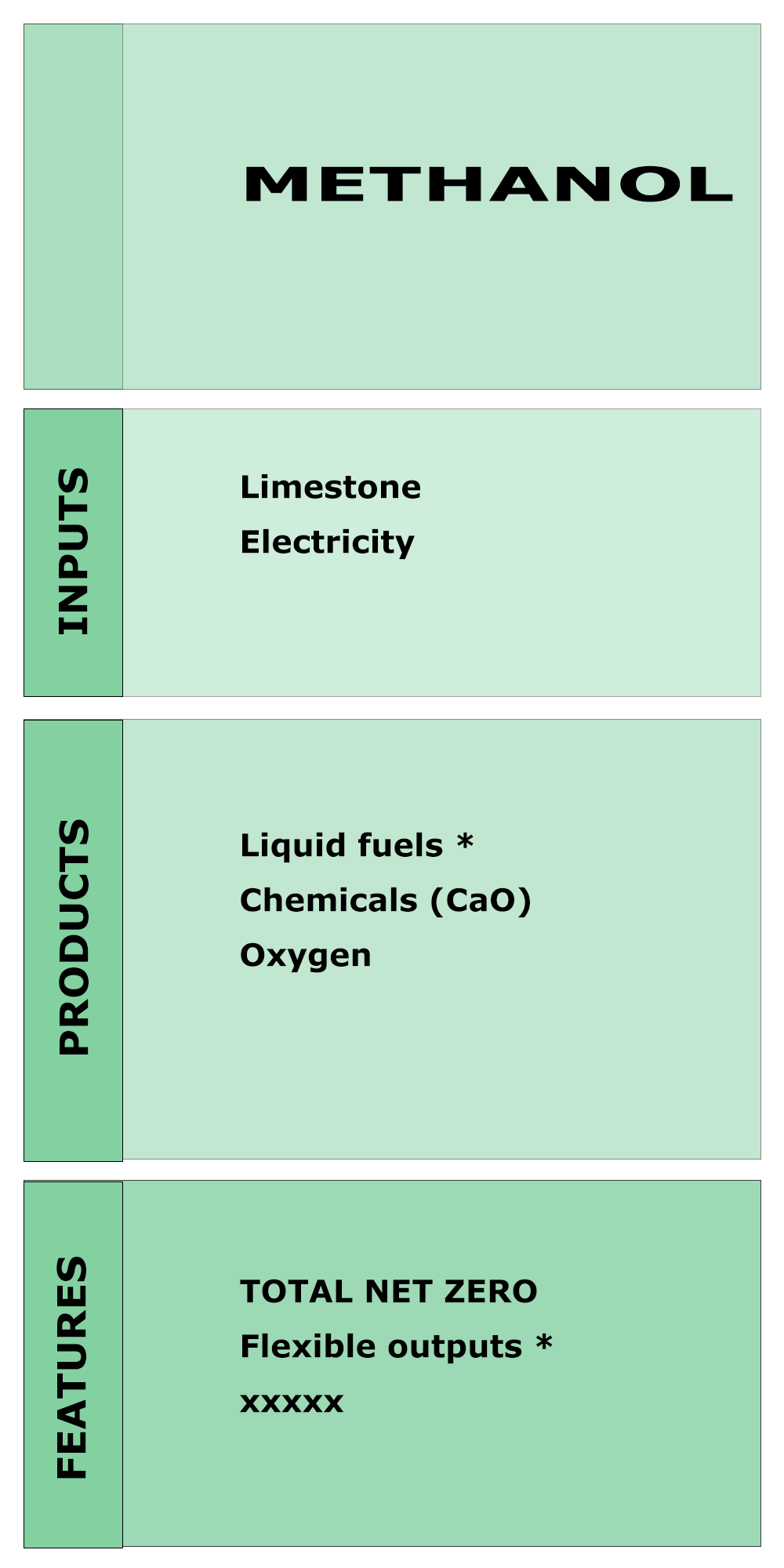 METHANOL

INPUTS

Limestone

Electricity

PRODUCTS

Liquid fuels *

Chemicals (CaO)

Oxygen

FEATURES

TOTAL NET ZERO

Flexible outputs *

xxxxx